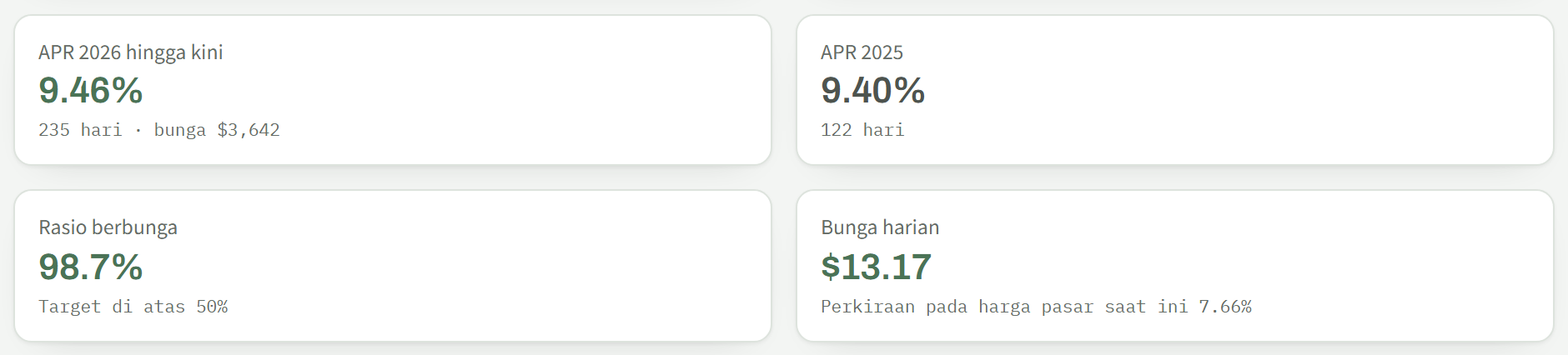 APR 2026 hingga kini
9.46%
235 hari · bunga $3,642

APR 2025
9.40%
122 hari

Rasio berbunga
98.7%
Target di atas 50%

Bunga harian
$13.17
Perkiraan pada harga pasar saat ini 7.66%