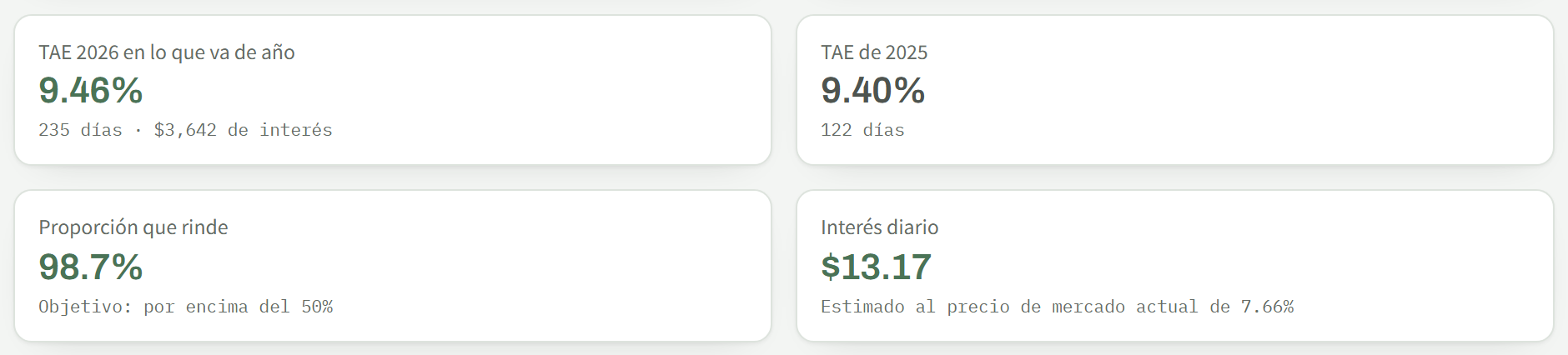 TAE 2026 en lo que va de año
9.46%
235 días · $3,642 de interés

TAE de 2025
9.40%
122 días

Proporción que rinde
98.7%
Objetivo: por encima del 50%

Interés diario
$13.17
Estimado al precio de mercado actual de 7.66%